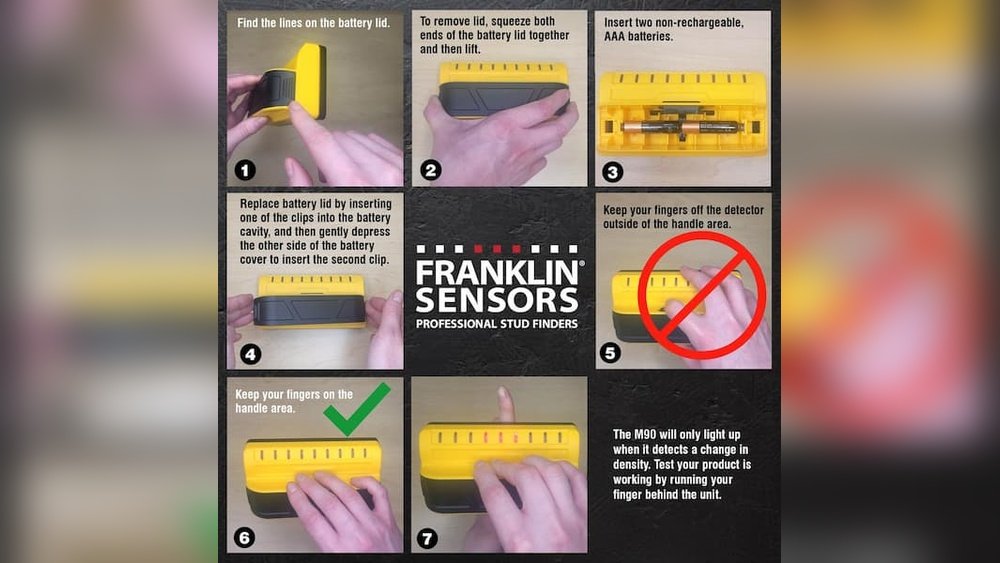 Find the lines on the battery lid.

1

To remove lid, squeeze both ends of the battery lid together and then lift.

2

Insert two non-rechargeable, AAA batteries.

3

Replace battery lid by inserting one of the clips into the battery cavity, and then gently depress the other side of the battery cover to insert the second clip.

4

FRANKLIN® SENSORS
PROFESSIONAL STUD FINDERS

Keep your fingers off the detector outside of the handle area.

5

Keep your fingers on the handle area.

6

7

The M90 will only light up when it detects a change in density. Test your product is working by running your finger behind the unit.