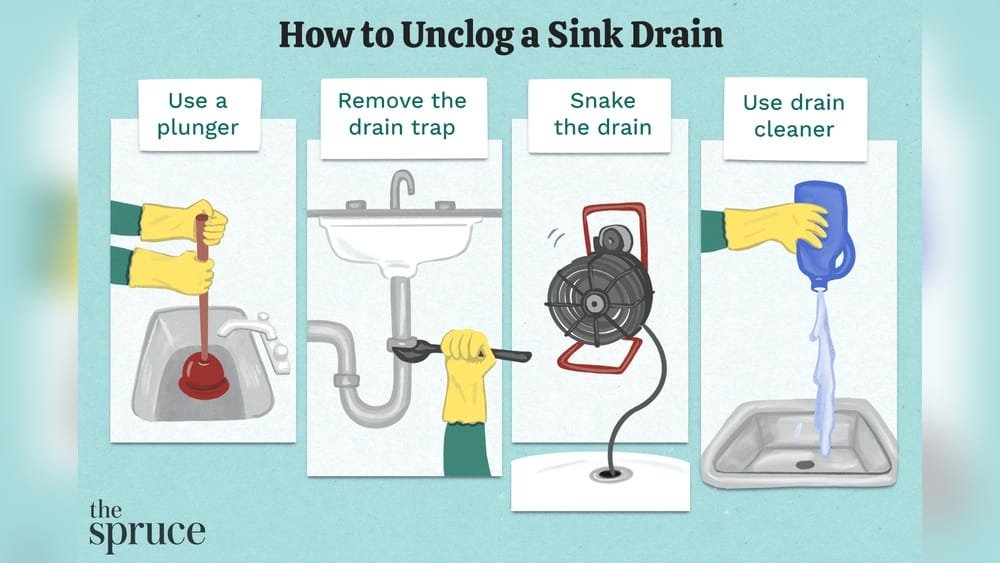 How to Unclog a Sink Drain

Use a plunger

Remove the drain trap

Snake the drain

Use drain cleaner

the spruce