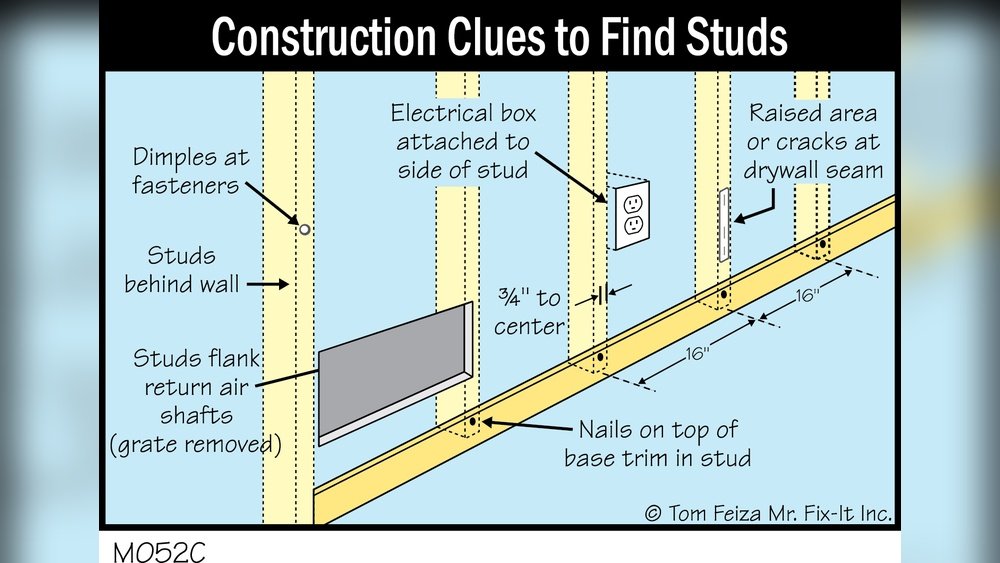 Construction Clues to Find Studs

Dimples at fasteners

Studs behind wall

Studs flank return air shafts (grate removed)

Electrical box attached to side of stud

¾" to center

Raised area or cracks at drywall seam

16"

16"

Nails on top of base trim in stud

© Tom Feiza Mr. Fix-It Inc.

M052C