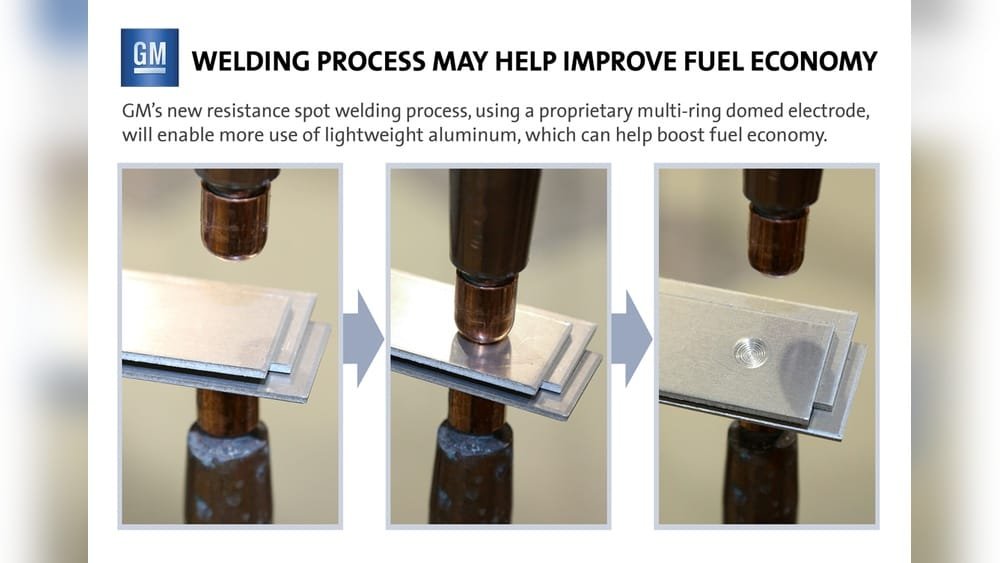 GM

WELDING PROCESS MAY HELP IMPROVE FUEL ECONOMY

GM's new resistance spot welding process, using a proprietary multi-ring domed electrode, will enable more use of lightweight aluminum, which can help boost fuel economy.