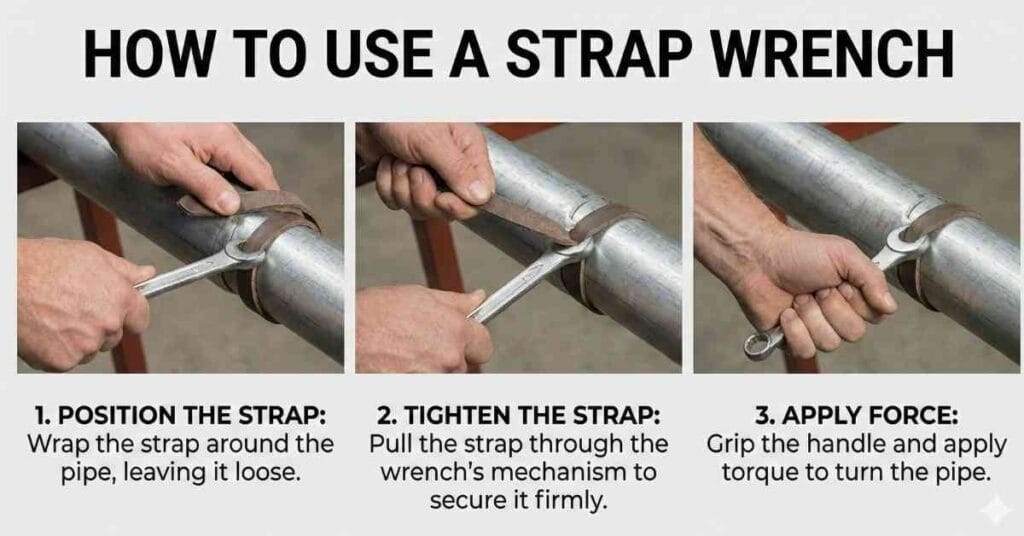 HOW TO USE A STRAP WRENCH

1. POSITION THE STRAP:
Wrap the strap around the pipe, leaving it loose.

2. TIGHTEN THE STRAP:
Pull the strap through the wrench's mechanism to secure it firmly.

3. APPLY FORCE:
Grip the handle and apply torque to turn the pipe.