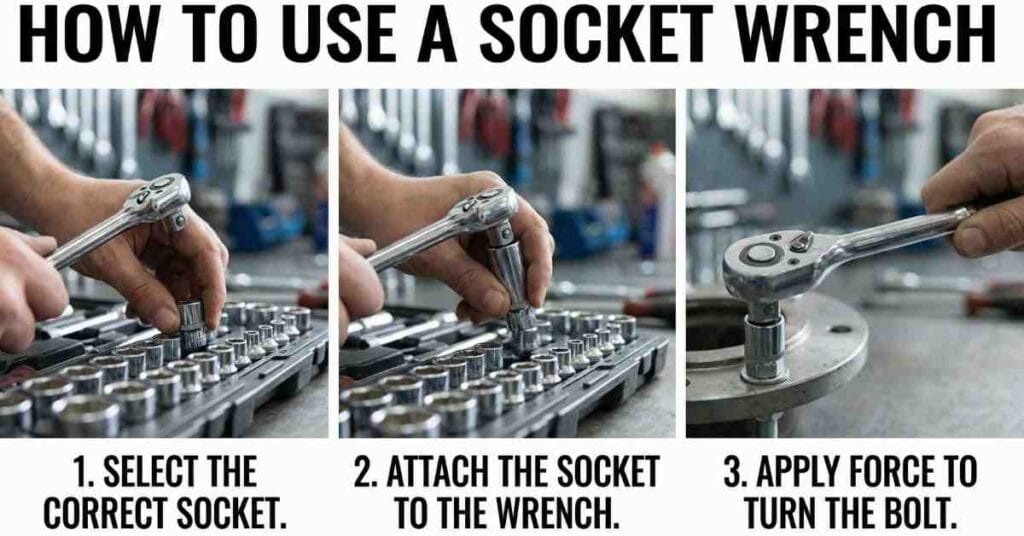 HOW TO USE A SOCKET WRENCH

1. SELECT THE CORRECT SOCKET.

2. ATTACH THE SOCKET TO THE WRENCH.

3. APPLY FORCE TO TURN THE BOLT.